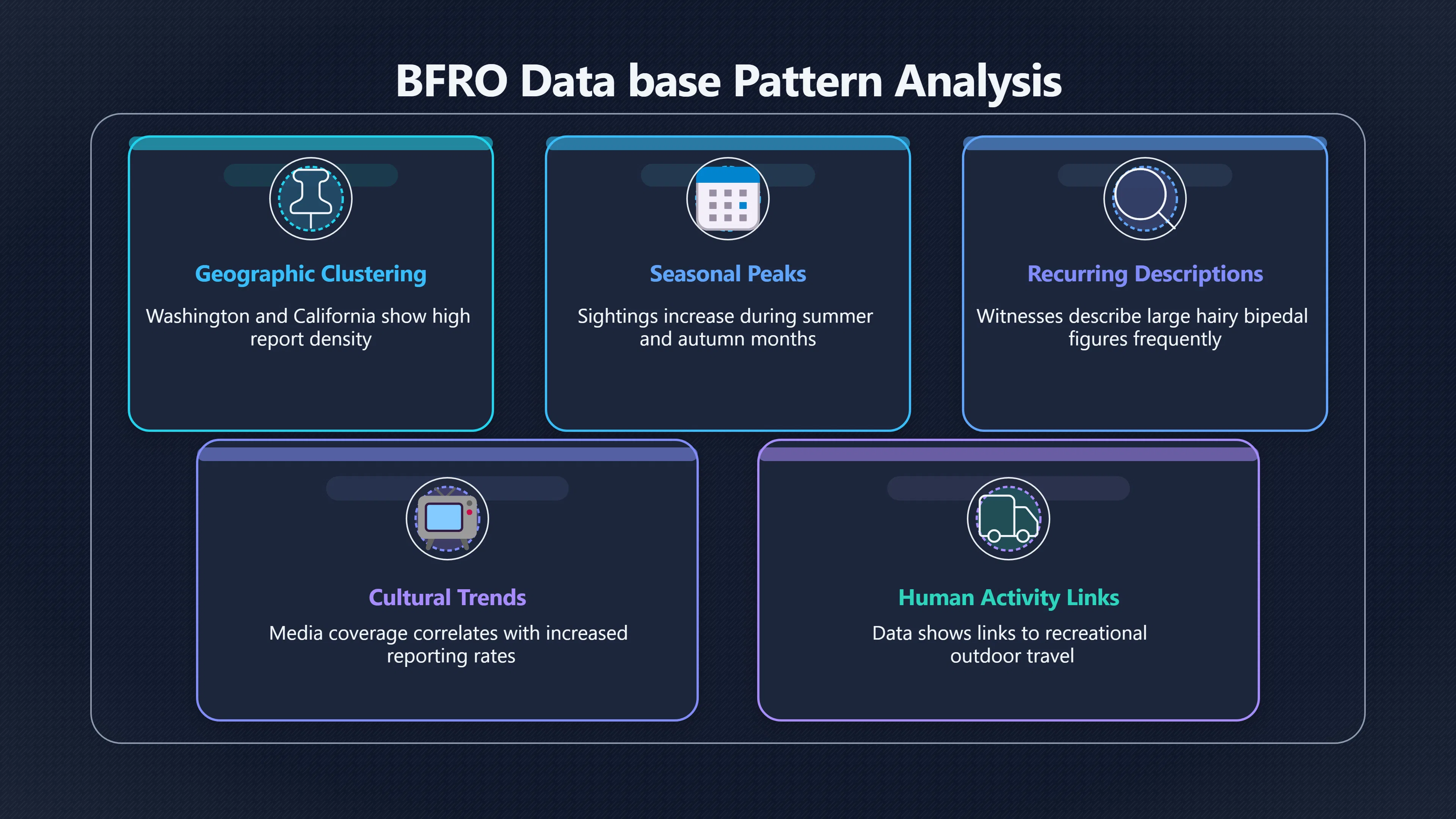 BFRO Data base Pattern Analysis

Geographic Clustering

Washington and California show high report density

Seasonal Peaks

Sightings increase during summer and autumn months

Recurring Descriptions

Witnesses describe large hairy bipedal figures frequently

Cultural Trends

Media coverage correlates with increased reporting rates

Human Activity Links

Data shows links to recreational outdoor travel