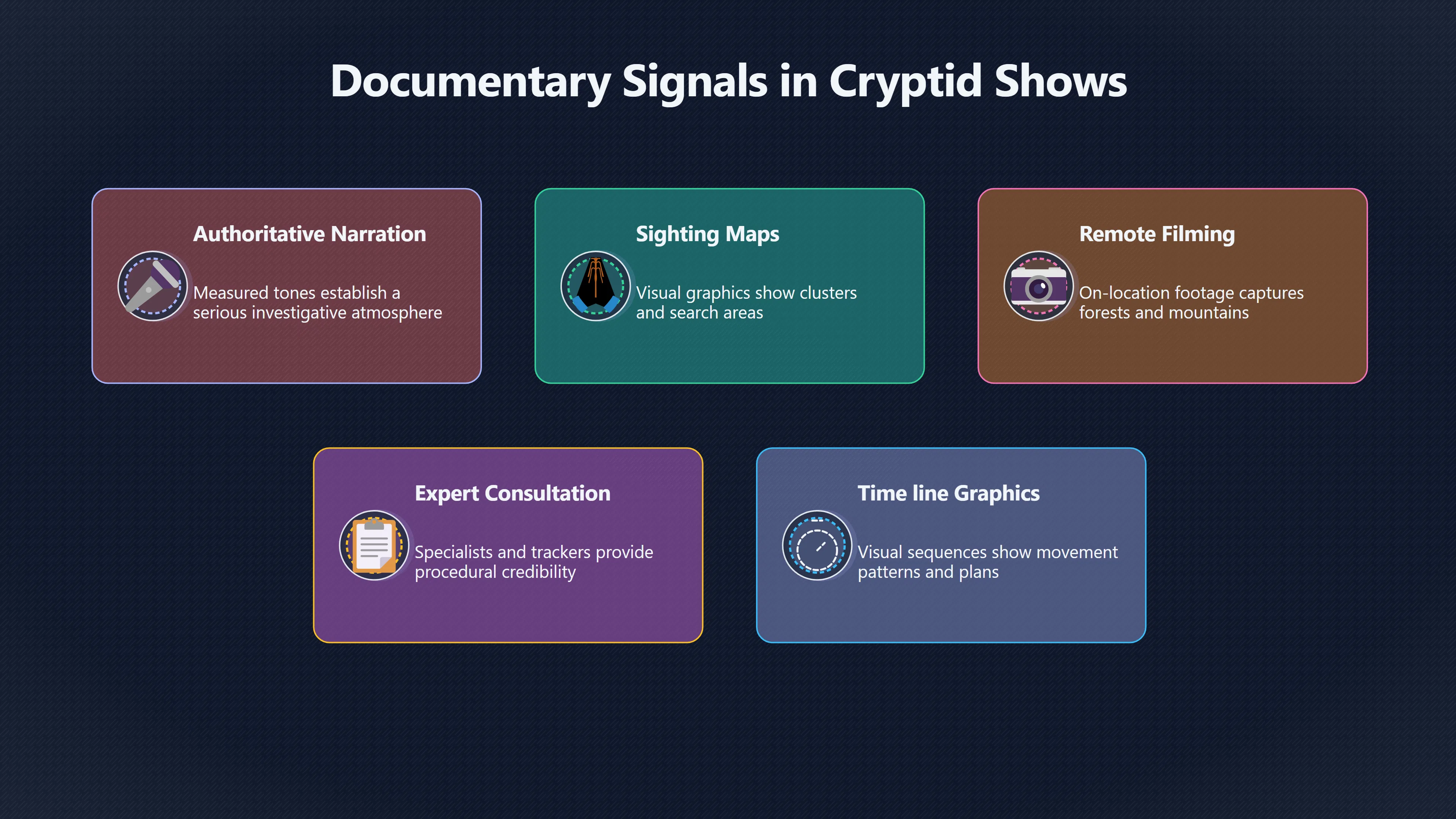 Documentary Signals in Cryptid Shows

Authoritative Narration

Measured tones establish a serious investigative atmosphere

Sighting Maps

Visual graphics show clusters and search areas

Remote Filming

On-location footage captures forests and mountains

Expert Consultation

Specialists and trackers provide procedural credibility

Time line Graphics

Visual sequences show movement patterns and plans